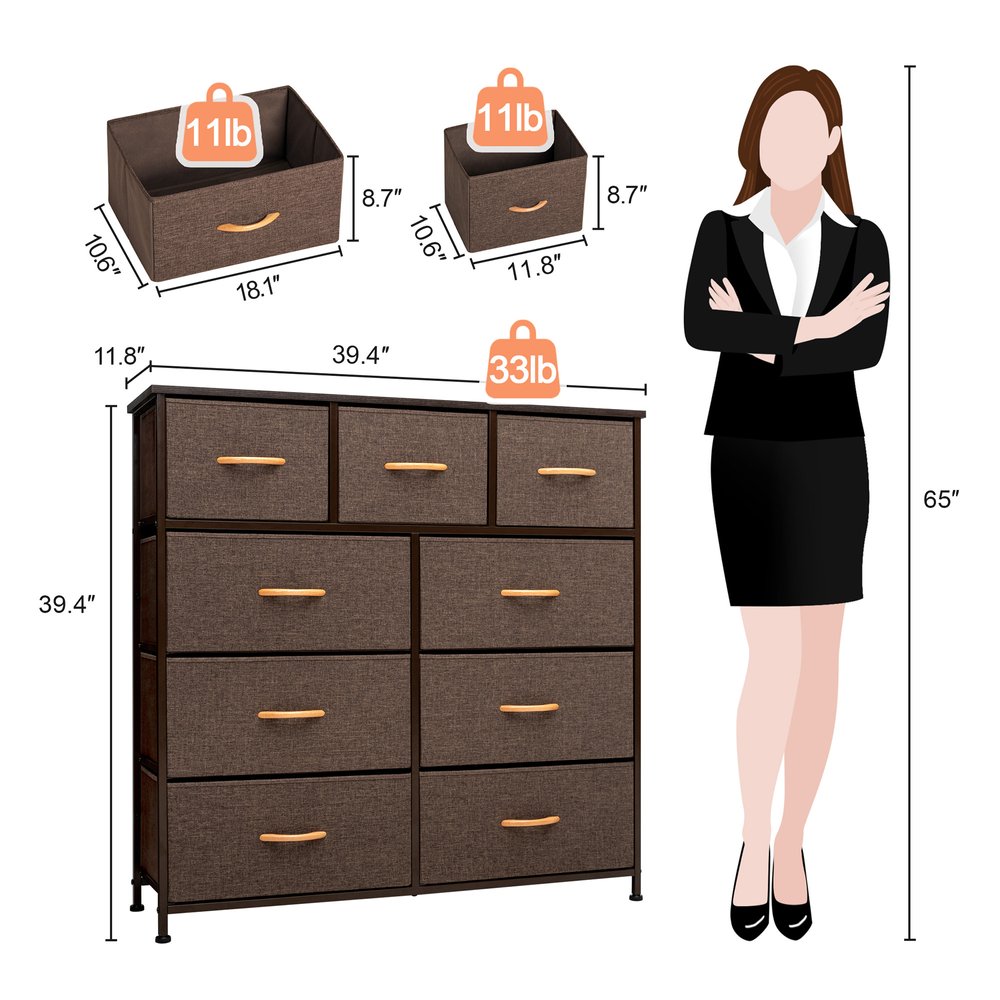 11lb

8.7″

10.6″

18.1″

11lb

8.7″

10.6″

11.8″

11.8″

39.4″

33lb

39.4″

65″